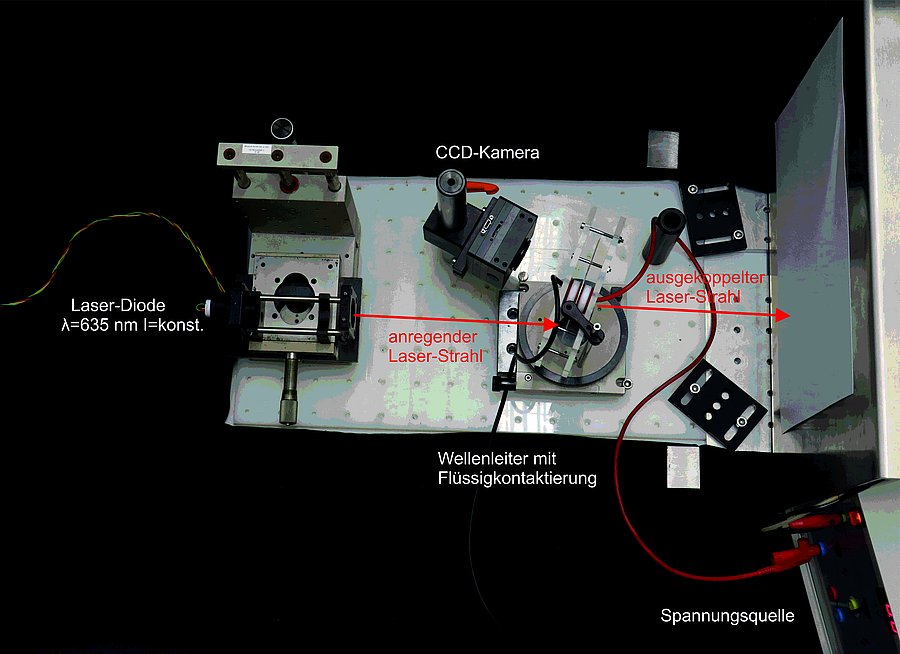 CCD-Kamera

Laser-Diode
λ=635 nm I=konst.

anregender
Laser-Strahl

ausgekoppelter
Laser-Strahl

Wellenleiter mit
Flüssigkontaktierung

Spannungsquelle